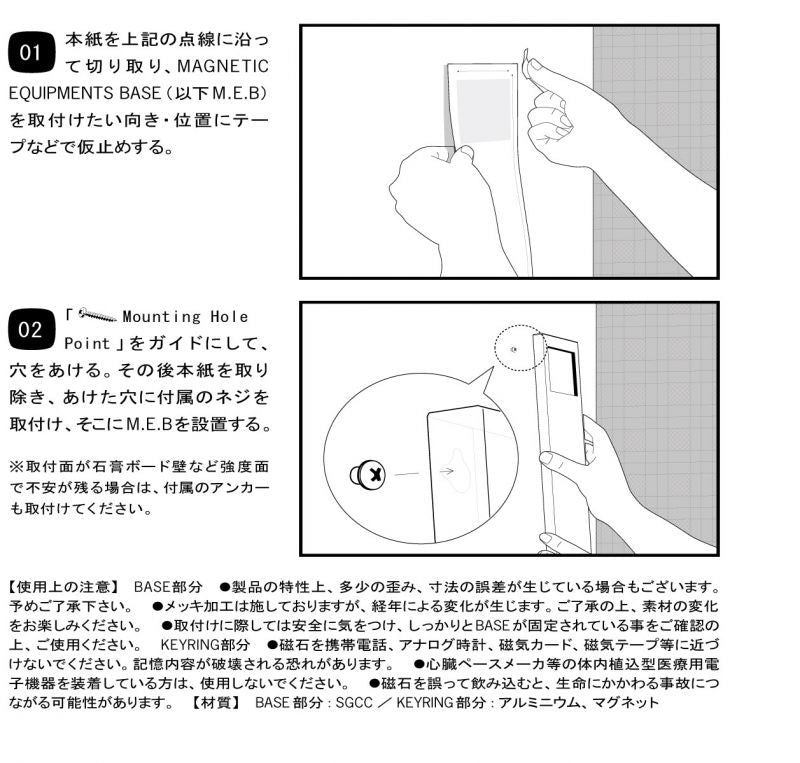 01 本紙を上記の点線に沿って切り取り、MAGNETIC EQUIPMENTS BASE（以下M.E.B）を取付けたい向き・位置にテープなどで仮止めする。

02 「 Mounting Hole Point」をガイドにして、穴をあける。その後本紙を取り除き、あけた穴に付属のネジを取付け、そこにM.E.Bを設置する。

※取付面が石膏ボード壁など強度面で不安が残る場合は、付属のアンカーも取付けてください。

【使用上の注意】 BASE部分 ●製品の特性上、多少の歪み、寸法の誤差が生じている場合もございます。予めご了承下さい。 ●メッキ加工は施しておりますが、経年による変化が生じます。ご了承の上、素材の変化をお楽しみください。 ●取付けに際しては安全に気をつけ、しっかりとBASEが固定されている事をご確認の上、ご使用ください。 KEYRING部分 ●磁石を携帯電話、アナログ時計、磁気カード、磁気テープ等に近づけないでください。記憶内容が破壊される恐れがあります。 ●心臓ペースメーカ等の体内植込型医療用電子機器を装着している方は、使用しないでください。 ●磁石を誤って飲み込むと、生命にかかわる事故につながる可能性があります。 【材質】 BASE部分：SGCC ／ KEYRING部分：アルミニウム、マグネット